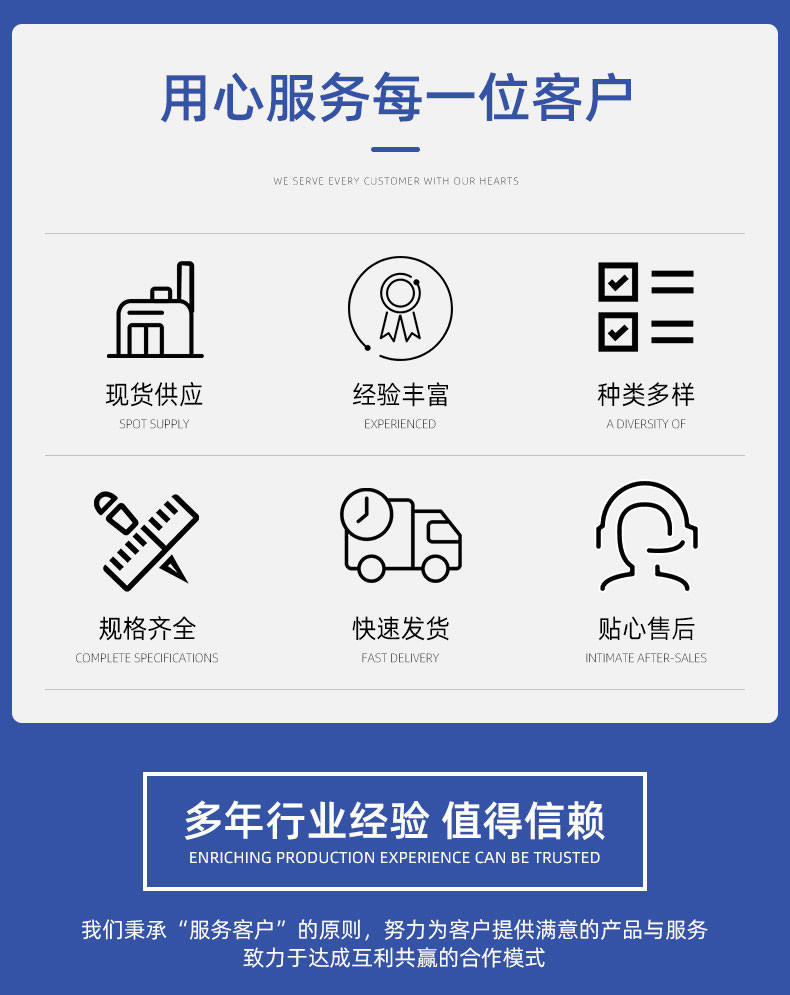 用心服务每一位客户

WE SERVE EVERY CUSTOMER WITH OUR HEARTS

现货供应
SPOT SUPPLY

经验丰富
EXPERIENCED

种类多样
A DIVERSITY OF

规格齐全
COMPLETE SPECIFICATIONS

快速发货
FAST DELIVERY

贴心售后
INTIMATE AFTER-SALES

多年行业经验 值得信赖
ENRICHING PRODUCTION EXPERIENCE CAN BE TRUSTED

我们秉承“服务客户”的原则，努力为客户提供满意的产品与服务
致力于达成互利共赢的合作模式